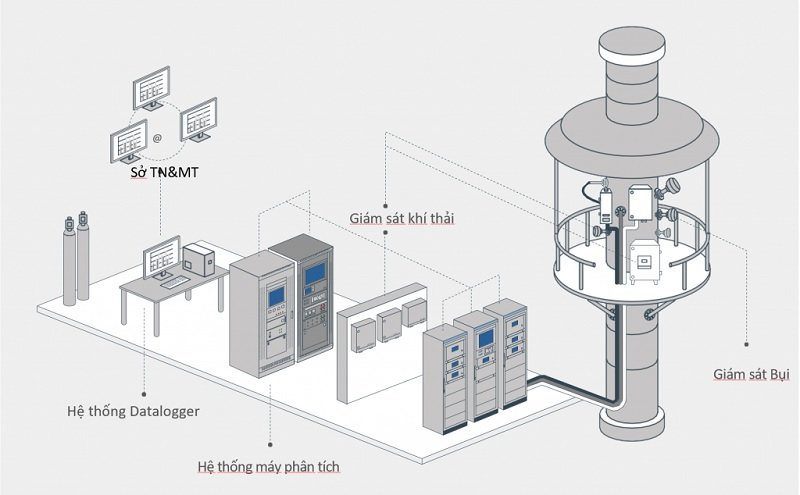 @

Sở TN&MT

Giám sát khí thải

Giám sát Bụi

Hệ thống Datalogger

Hệ thống máy phân tích