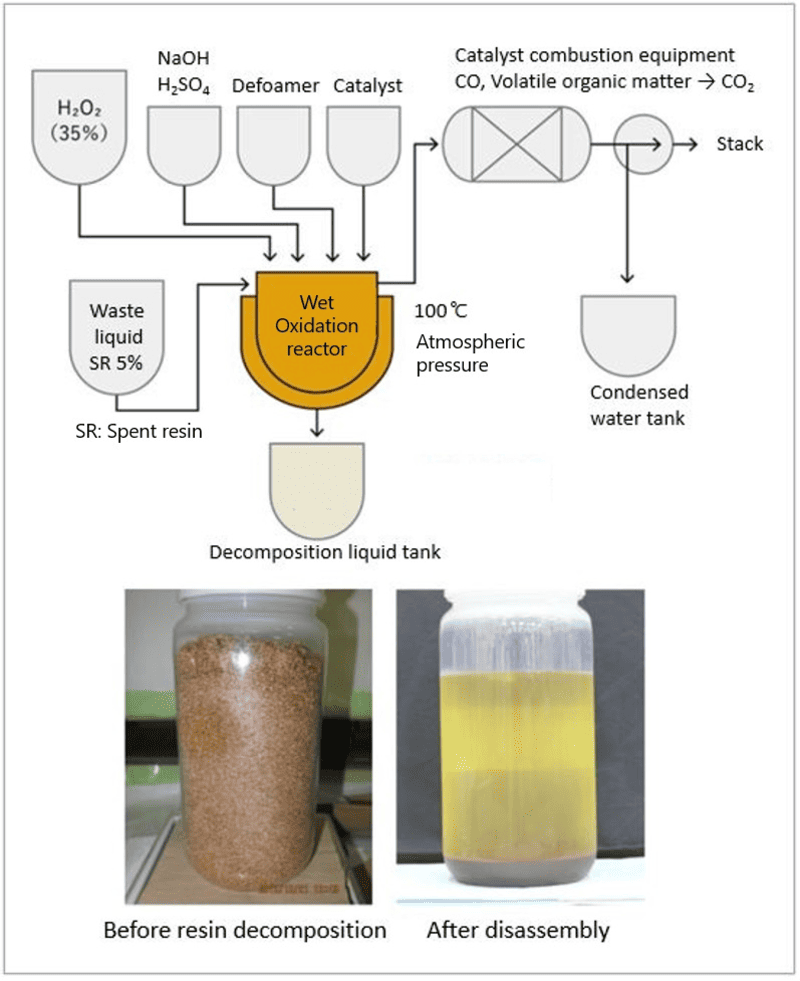 $H_2O_2$ (35%)

NaOH $H_2SO_4$

Defoamer

Catalyst

Catalyst combustion equipment CO, Volatile organic matter → $CO_2$

Stack

Waste liquid SR 5%

Wet Oxidation reactor

100℃ Atmospheric pressure

Condensed water tank

SR: Spent resin

Decomposition liquid tank

Before resin decomposition

After disassembly